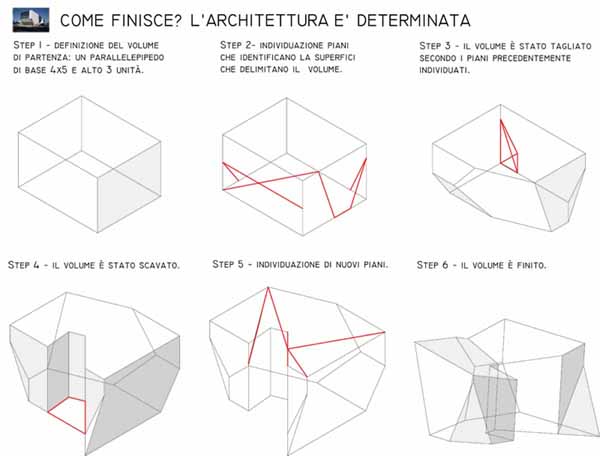 COME FINISCE? L'ARCHITETTURA E' DETERMINATA

STEP 1 - DEFINIZIONE DEL VOLUME DI PARTENZA: UN PARALLELEPIPEDO DI BASE 4X5 E ALTO 3 UNITÀ.

STEP 2- INDIVIDUAZIONE PIANI CHE IDENTIFICANO LA SUPERFICI CHE DELIMITANO IL VOLUME.

STEP 3 - IL VOLUME È STATO TAGLIATO SECONDO I PIANI PRECEDENTEMENTE INDIVIDUATI.

STEP 4 - IL VOLUME È STATO SCAVATO.

STEP 5 - INDIVIDUAZIONE DI NUOVI PIANI.

STEP 6 - IL VOLUME È FINITO.