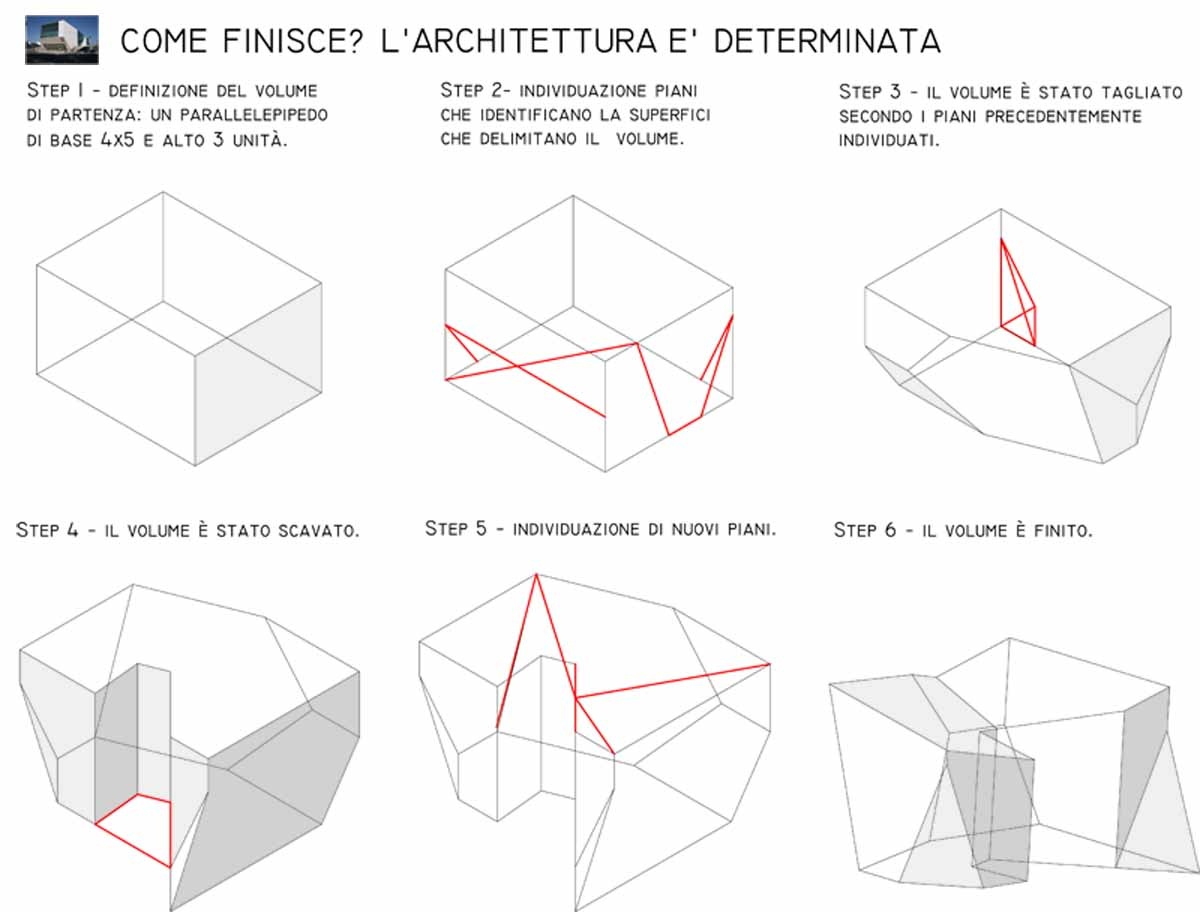 COME FINISCE? L'ARCHITETTURA E' DETERMINATA

STEP 1 - DEFINIZIONE DEL VOLUME DI PARTENZA: UN PARALLELEPIPEDO DI BASE 4X5 E ALTO 3 UNITÀ.

STEP 2- INDIVIDUAZIONE PIANI CHE IDENTIFICANO LA SUPERFICI CHE DELIMITANO IL VOLUME.

STEP 3 - IL VOLUME È STATO TAGLIATO SECONDO I PIANI PRECEDENTEMENTE INDIVIDUATI.

STEP 4 - IL VOLUME È STATO SCAVATO.

STEP 5 - INDIVIDUAZIONE DI NUOVI PIANI.

STEP 6 - IL VOLUME È FINITO.