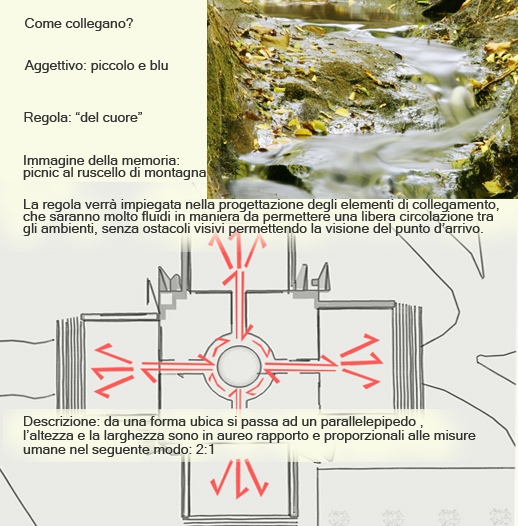 Come collegano?

Aggettivo: piccolo e blu

Regola: “del cuore”

Immagine della memoria: picnic al ruscello di montagna

La regola verrà impiegata nella progettazione degli elementi di collegamento, che saranno molto fluidi in maniera da permettere una libera circolazione tra gli ambienti, senza ostacoli visivi permettendo la visione del punto d’arrivo.

Descrizione: da una forma ubica si passa ad un parallelepipedo , l’altezza e la larghezza sono in aureo rapporto e proporzionali alle misure umane nel seguente modo: 2:1