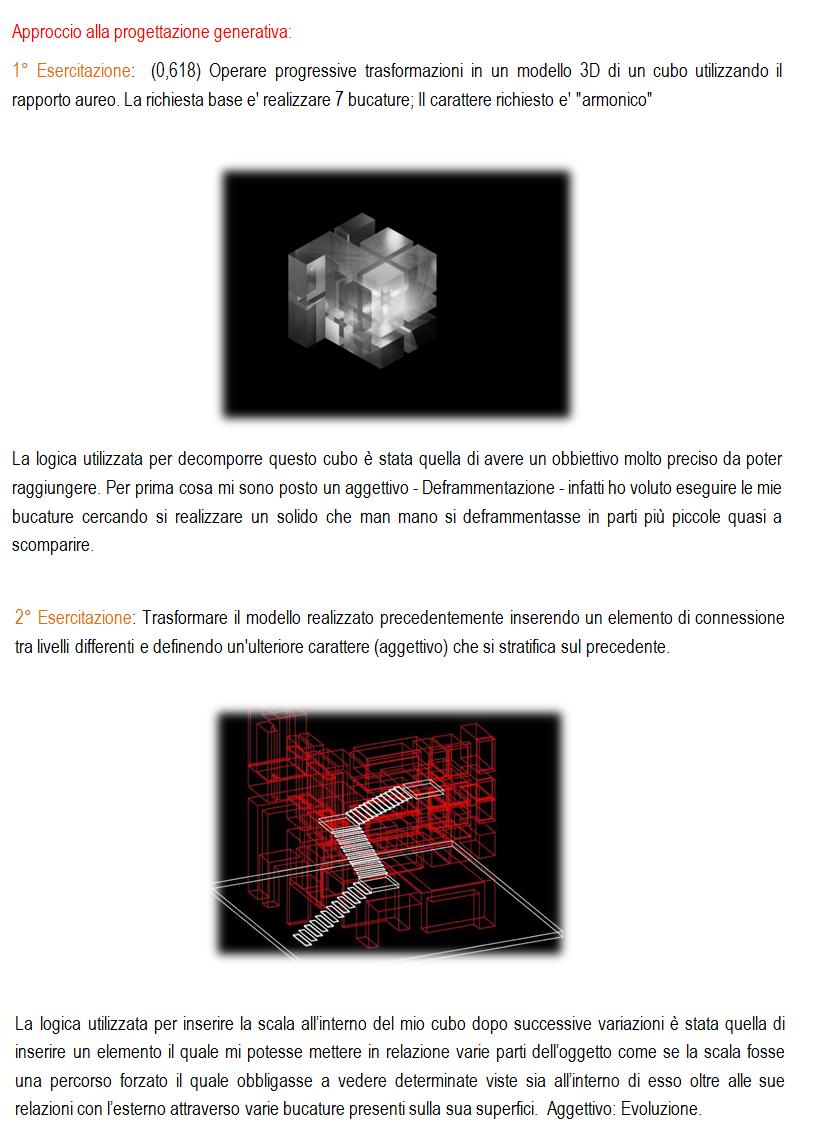 Approccio alla progettazione generativa:

1° Esercitazione: (0,618) Operare progressive trasformazioni in un modello 3D di un cubo utilizzando il rapporto aureo. La richiesta base e' realizzare 7 bucature; Il carattere richiesto e' "armonico"

La logica utilizzata per decomporre questo cubo è stata quella di avere un obbiettivo molto preciso da poter raggiungere. Per prima cosa mi sono posto un aggettivo - Deframmentazione - infatti ho voluto eseguire le mie bucature cercando si realizzare un solido che man mano si deframmentasse in parti più piccole quasi a scomparire.

2° Esercitazione: Trasformare il modello realizzato precedentemente inserendo un elemento di connessione tra livelli differenti e definendo un'ulteriore carattere (aggettivo) che si stratifica sul precedente.

La logica utilizzata per inserire la scala all'interno del mio cubo dopo successive variazioni è stata quella di inserire un elemento il quale mi potesse mettere in relazione varie parti dell'oggetto come se la scala fosse una percorso forzato il quale obbligasse a vedere determinate viste sia all'interno di esso oltre alle sue relazioni con l'esterno attraverso varie bucature presenti sulla sua superfici. Aggettivo: Evoluzione.