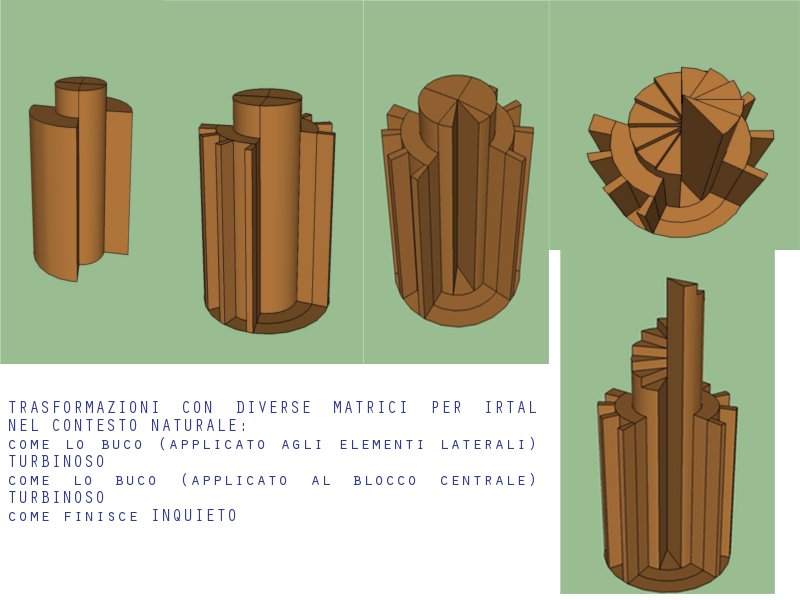 TRASFORMAZIONI CON DIVERSE MATRICI PER IRTAL NEL CONTESTO NATURALE:
COME LO BUCO (APPLICATO AGLI ELEMENTI LATERALI) TURBINOSO
COME LO BUCO (APPLICATO AL BLOCCO CENTRALE) TURBINOSO
COME FINISCE INQUIETO