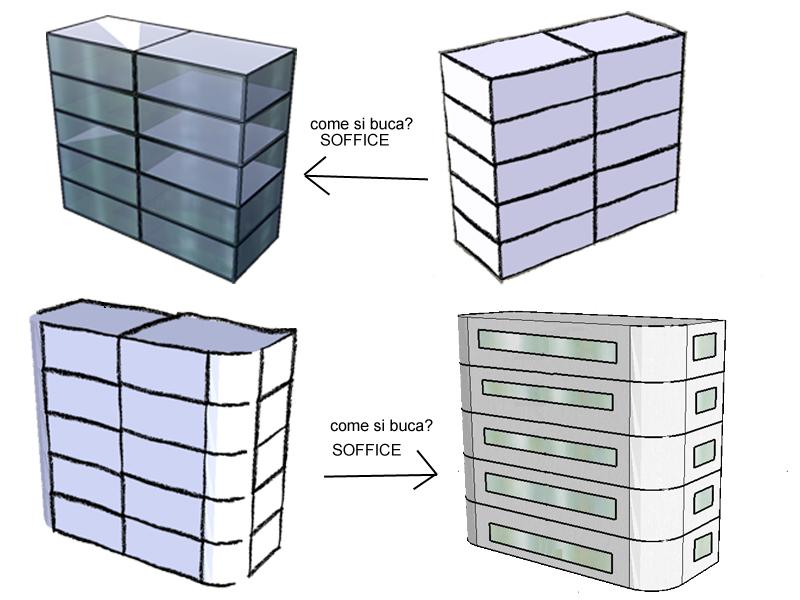 come si buca?
SOFFICE

come si buca?
SOFFICE