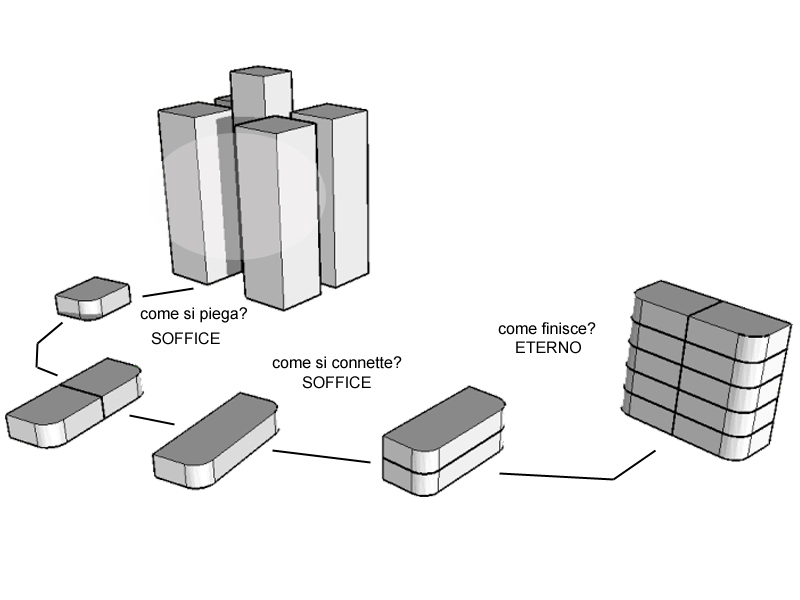 come si piega?
SOFFICE

come si connette?
SOFFICE

come finisce?
ETERNO