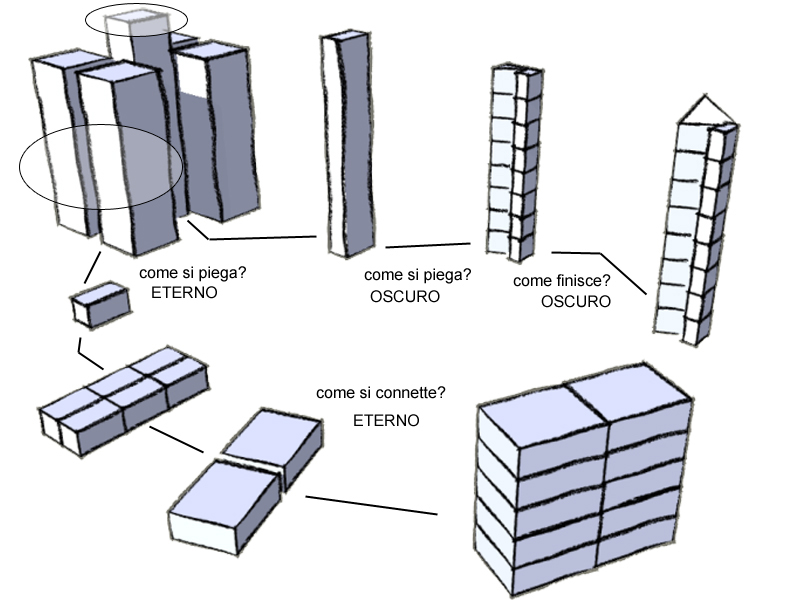 come si piega?
ETERNO

come si piega?
OSCURO

come finisce?
OSCURO

come si connette?
ETERNO