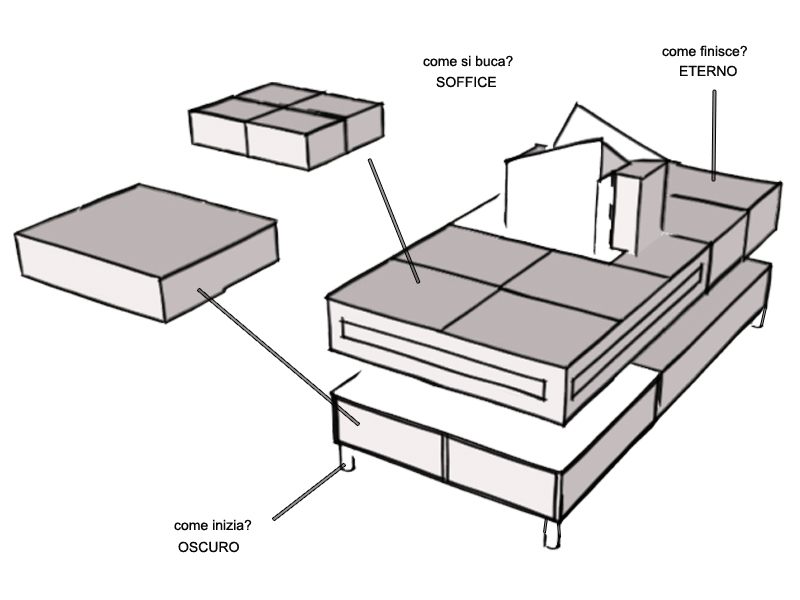 come si buca?
SOFFICE

come finisce?
ETERNO

come inizia?
OSCURO