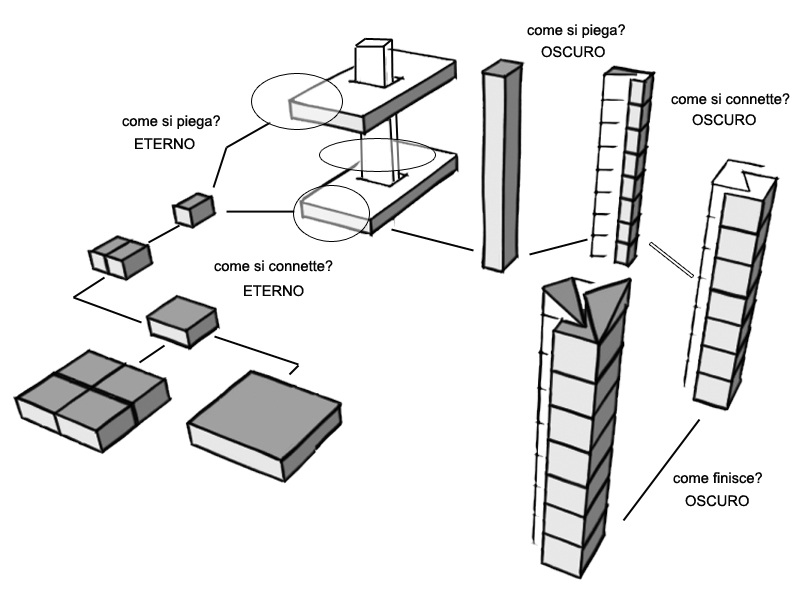 come si piega?
OSCURO

come si connette?
OSCURO

come si piega?
ETERNO

come si connette?
ETERNO

come finisce?
OSCURO