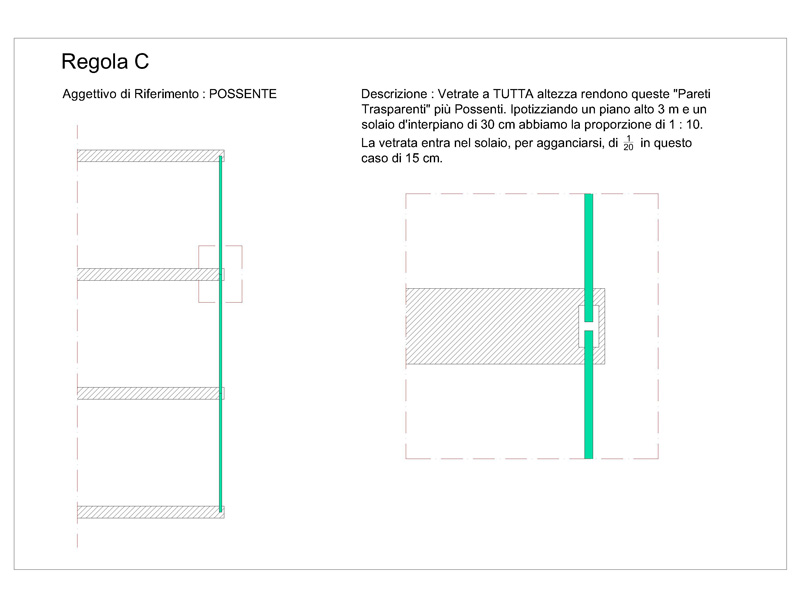 Regola C

Aggettivo di Riferimento : POSSENTE

Descrizione : Vetrate a TUTTA altezza rendono queste "Pareti Trasparenti" più Possenti. Ipotizziando un piano alto 3 m e un solaio d'interpiano di 30 cm abbiamo la proporzione di 1 : 10. La vetrata entra nel solaio, per agganciarsi, di $\frac{1}{20}$ in questo caso di 15 cm.