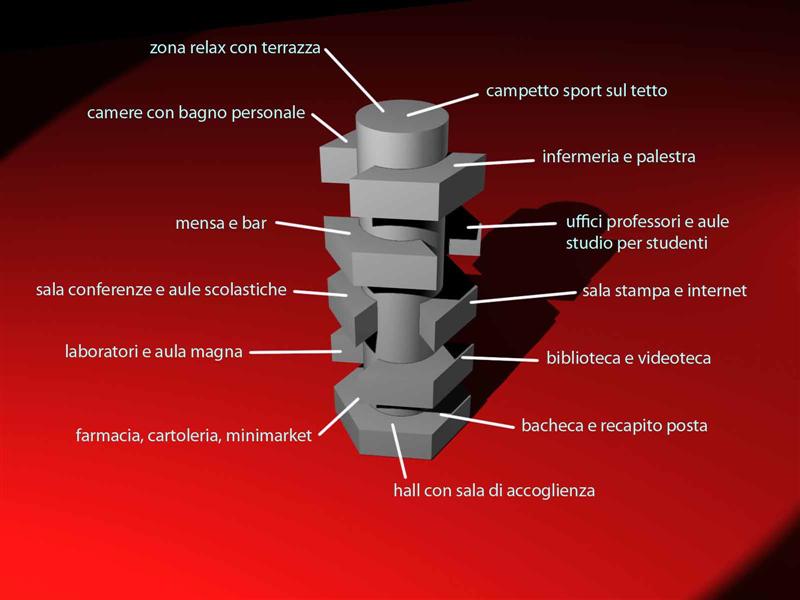 zona relax con terrazza

campetto sport sul tetto

camere con bagno personale

infermeria e palestra

mensa e bar

uffici professori e aule studio per studenti

sala conferenze e aule scolastiche

sala stampa e internet

laboratori e aula magna

biblioteca e videoteca

farmacia, cartoleria, minimarket

bacheca e recapito posta

hall con sala di accoglienza