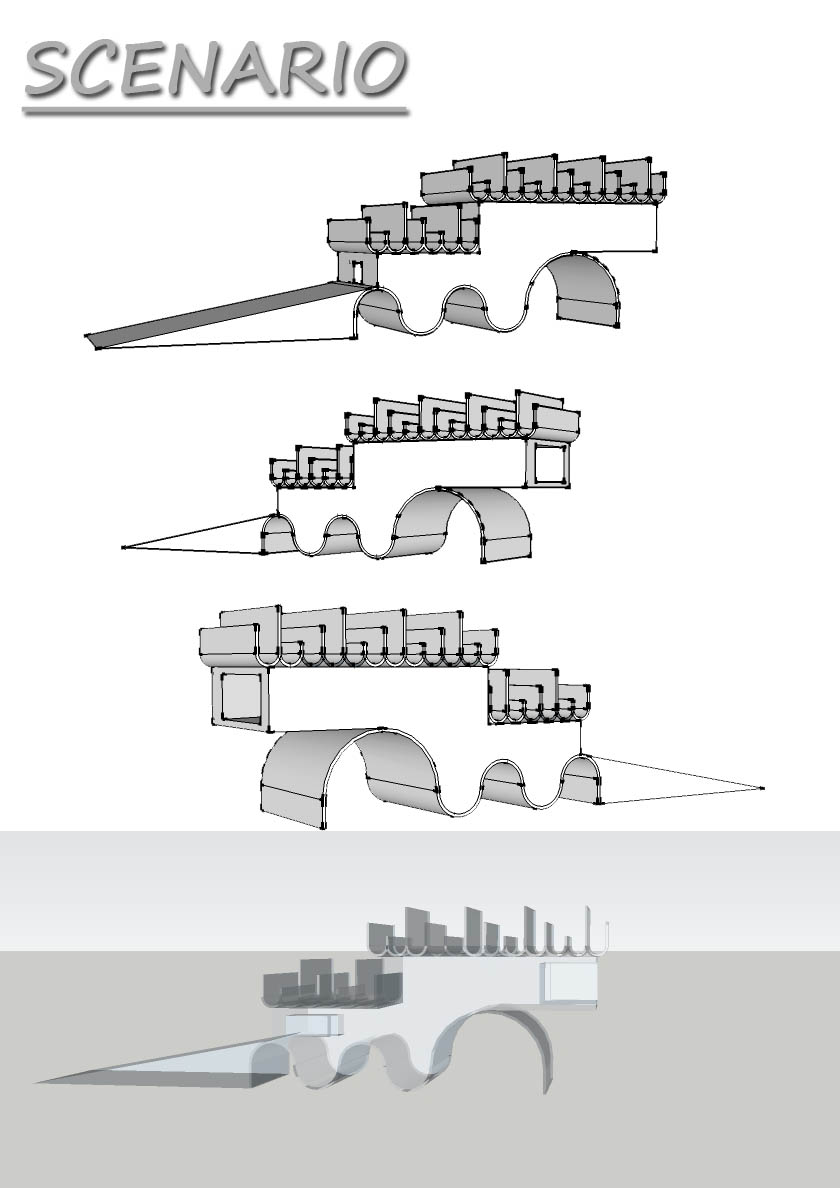 SCENARIO