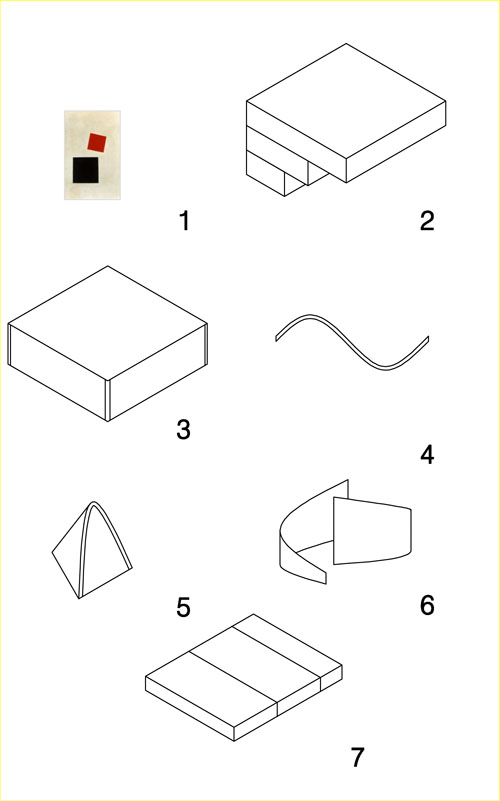 1

2

3

4

5

6

7