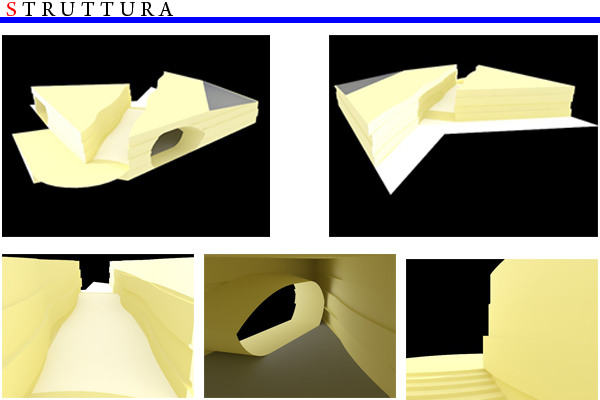 STRUTTURA