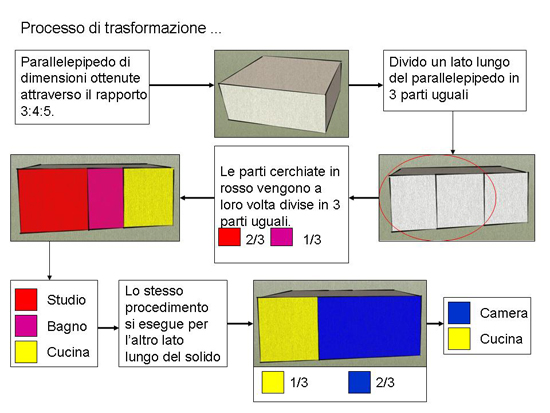 Processo di trasformazione ...

Parallelepipedo di dimensioni ottenute attraverso il rapporto 3:4:5.

Divido un lato lungo del parallelepipedo in 3 parti uguali

Le parti cerchiate in rosso vengono a loro volta divise in 3 parti uguali.

2/3 1/3

Studio
Bagno
Cucina

Lo stesso procedimento si esegue per l'altro lato lungo del solido

1/3 2/3

Camera
Cucina