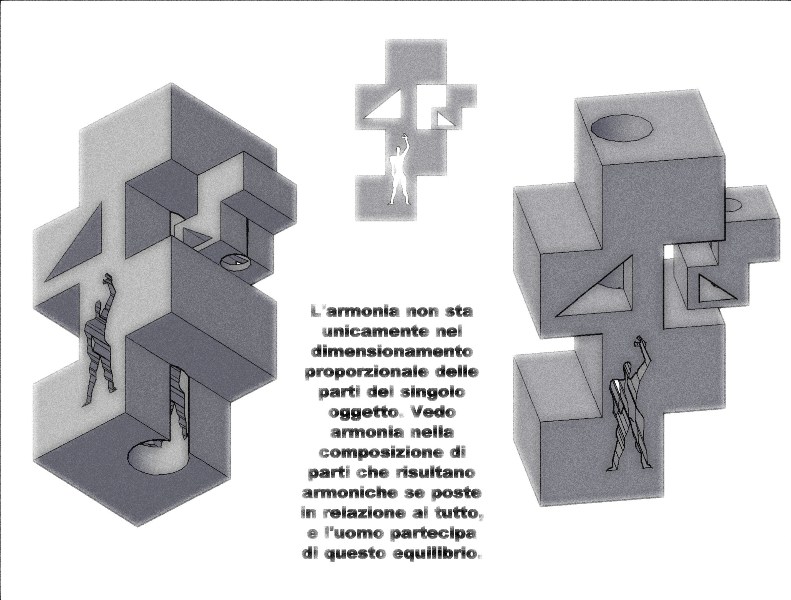 L'armonia non sta unicamente nel dimensionamento proporzionale delle parti del singolo oggetto. Vedo armonia nella composizione di parti che risultano armoniche se poste in relazione al tutto, e l'uomo partecipa di questo equilibrio.