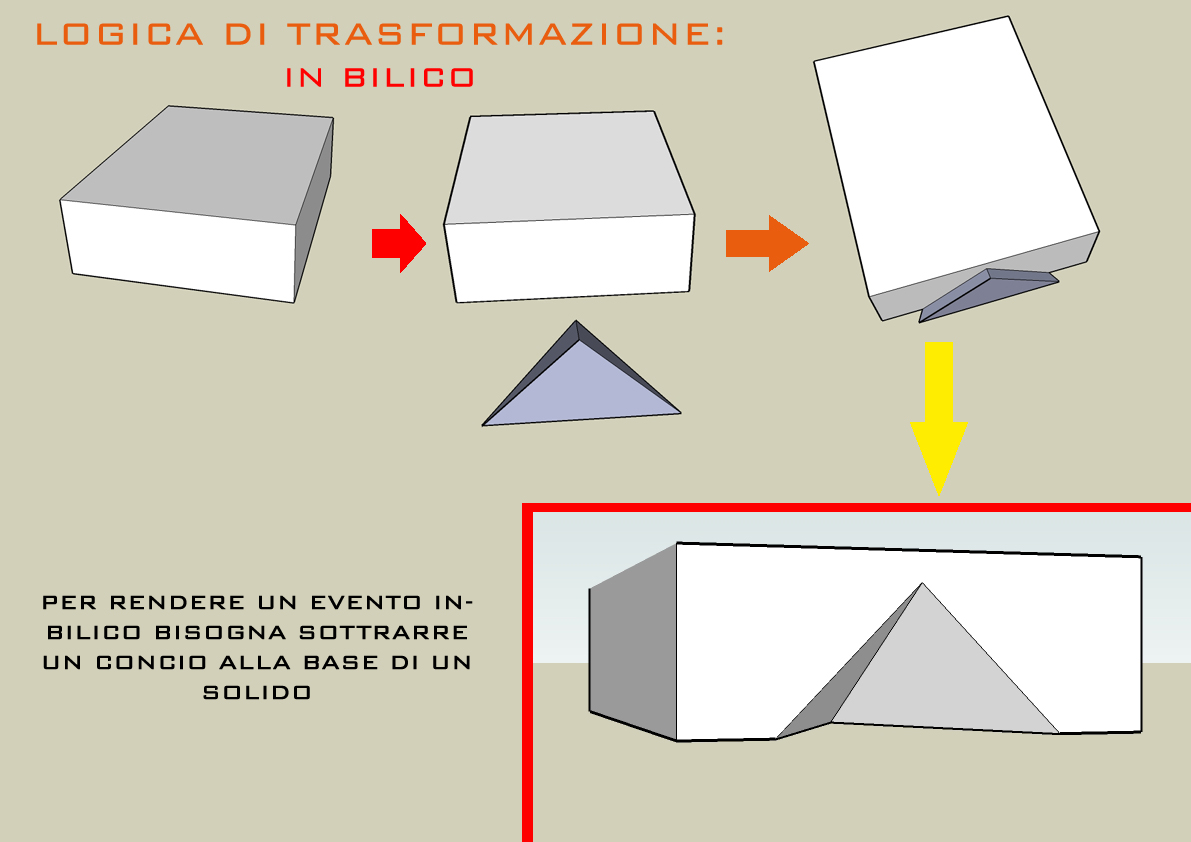 LOGICA DI TRASFORMAZIONE:
IN BILICO

PER RENDERE UN EVENTO IN-BILICO BISOGNA SOTTRARRE UN CONCIO ALLA BASE DI UN SOLIDO