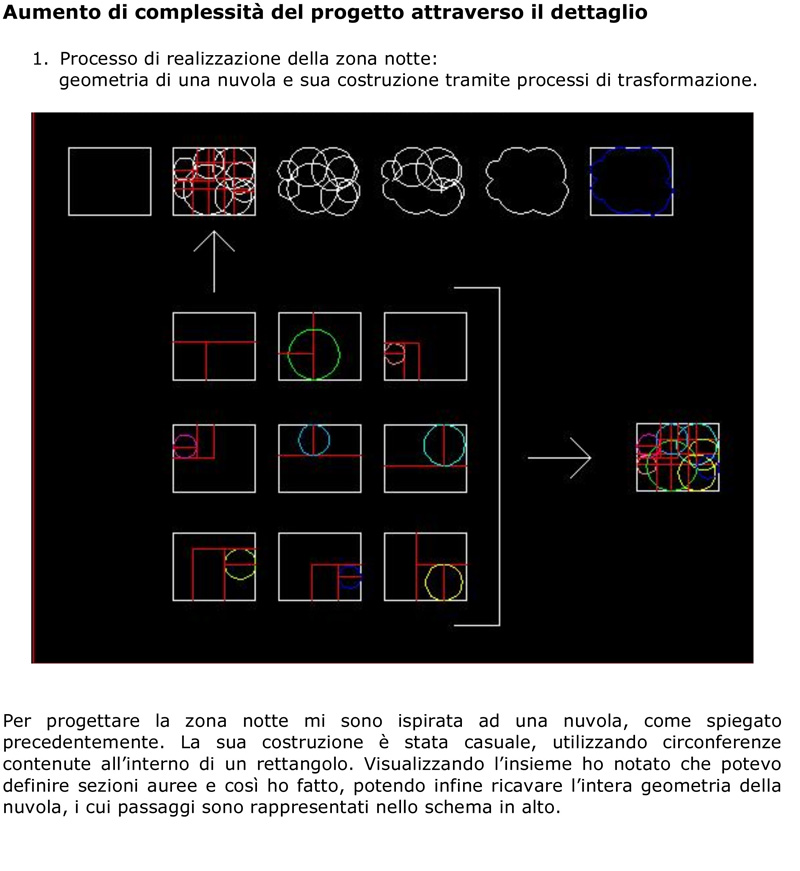 Aumento di complessità del progetto attraverso il dettaglio

1. Processo di realizzazione della zona notte: geometria di una nuvola e sua costruzione tramite processi di trasformazione.

Per progettare la zona notte mi sono ispirata ad una nuvola, come spiegato precedentemente. La sua costruzione è stata casuale, utilizzando circonferenze contenute all'interno di un rettangolo. Visualizzando l'insieme ho notato che potevo definire sezioni auree e così ho fatto, potendo infine ricavare l'intera geometria della nuvola, i cui passaggi sono rappresentati nello schema in alto.