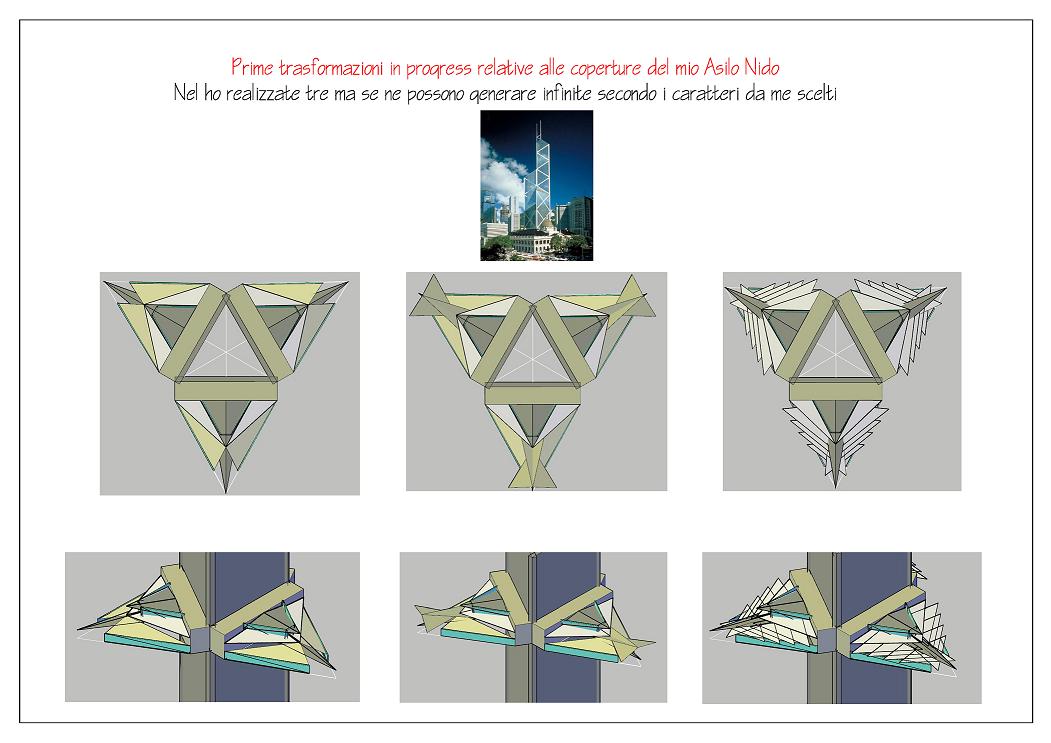 Prime trasformazioni in progress relative alle coperture del mio Asilo Nido
Nel ho realizzate tre ma se ne possono generare infinite secondo i caratteri da me scelti