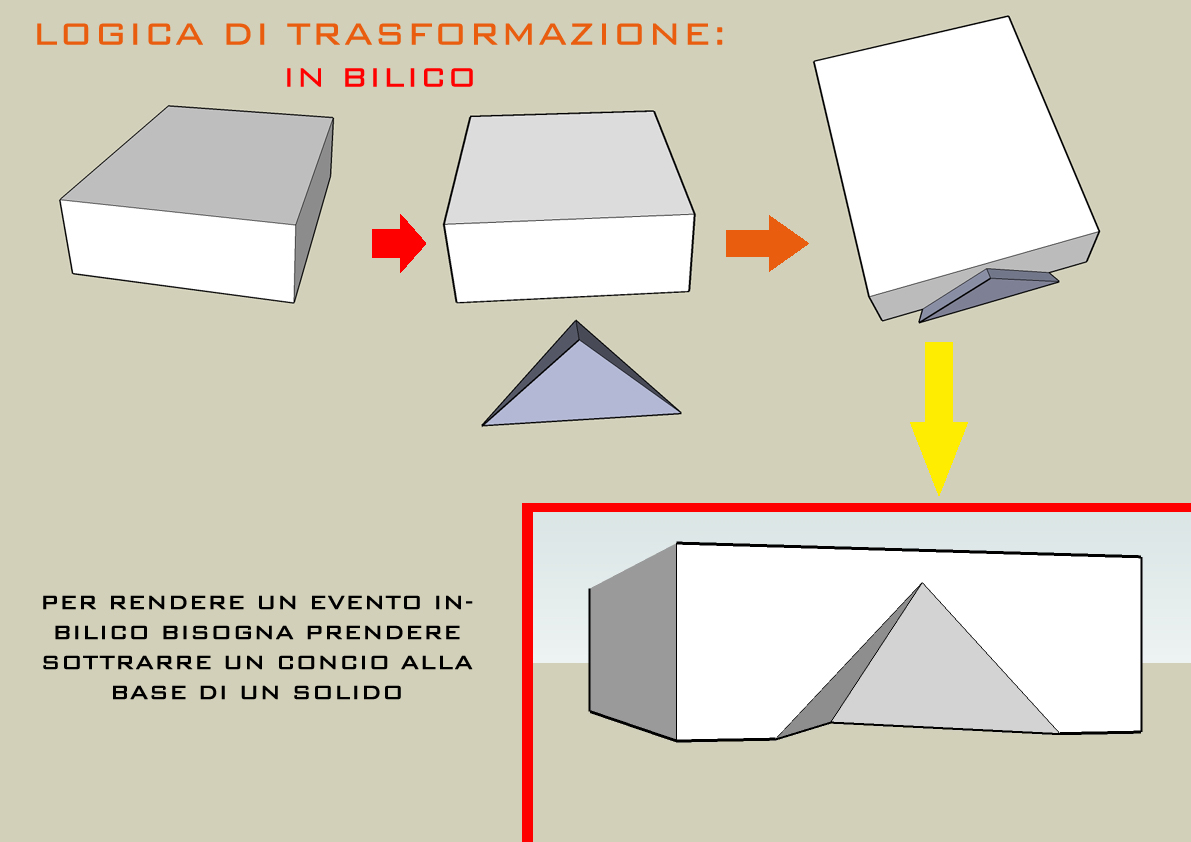 LOGICA DI TRASFORMAZIONE:
IN BILICO

PER RENDERE UN EVENTO IN-BILICO BISOGNA PRENDERE SOTTRARRE UN CONCIO ALLA BASE DI UN SOLIDO