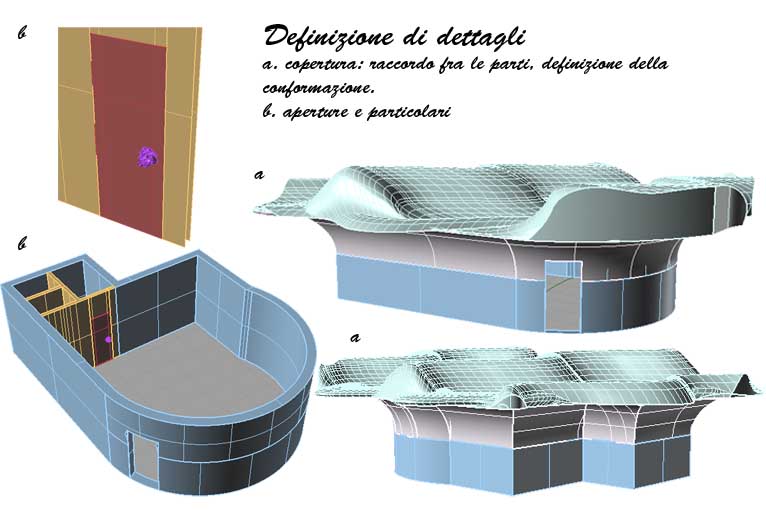 b

Definizione di dettagli

a. copertura: raccordo fra le parti, definizione della conformazione.

b. aperture e particolari

a

b

a