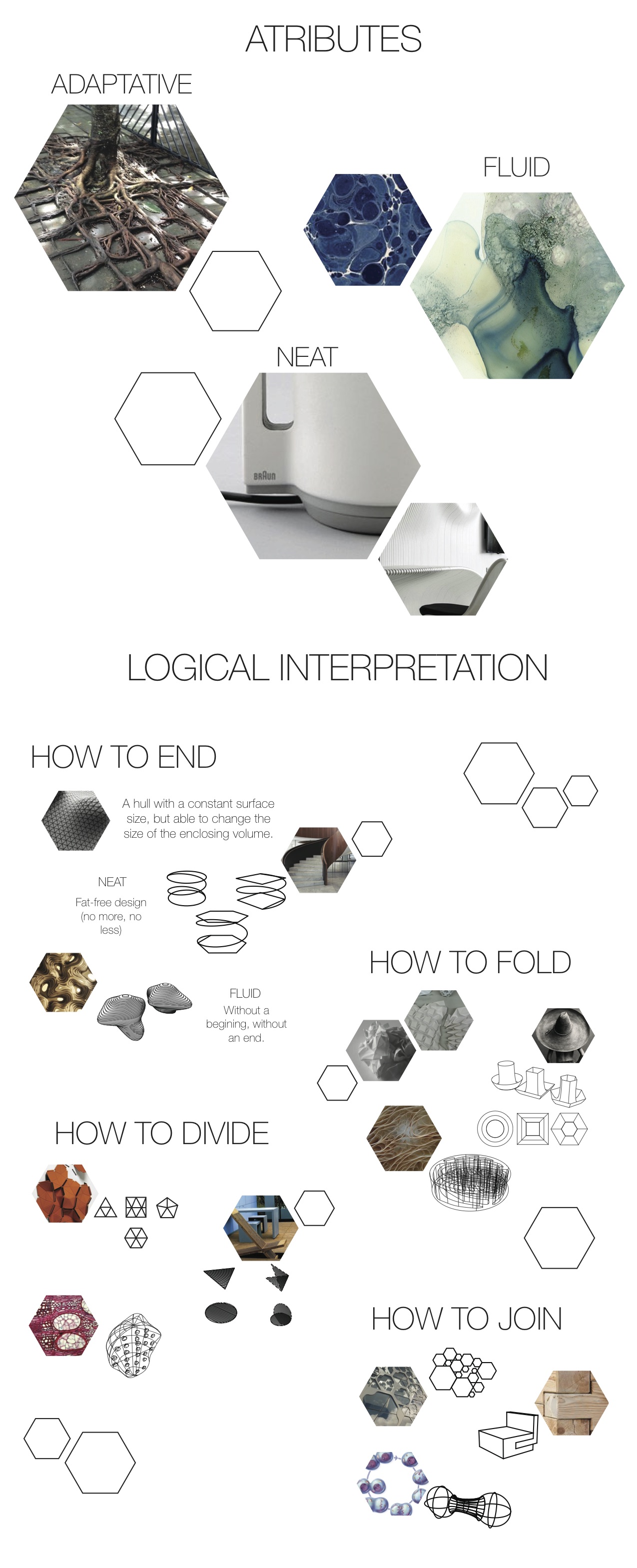 ATRIBUTES

ADAPTATIVE

FLUID

NEAT

BRAUN

LOGICAL INTERPRETATION

HOW TO END

A hull with a constant surface size, but able to change the size of the enclosing volume.

NEAT

Fat-free design (no more, no less)

FLUID

Without a begining, without an end.

HOW TO FOLD

HOW TO DIVIDE

HOW TO JOIN