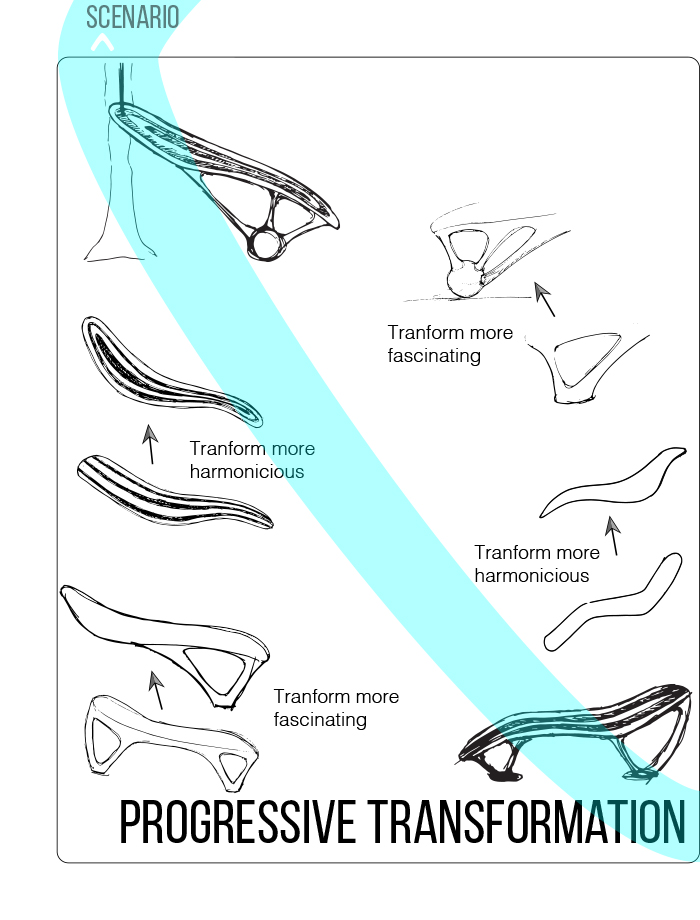 SCENARIO

Tranform more fascinating

Tranform more harmonicious

Tranform more harmonicious

Tranform more fascinating

PROGRESSIVE TRANSFORMATION