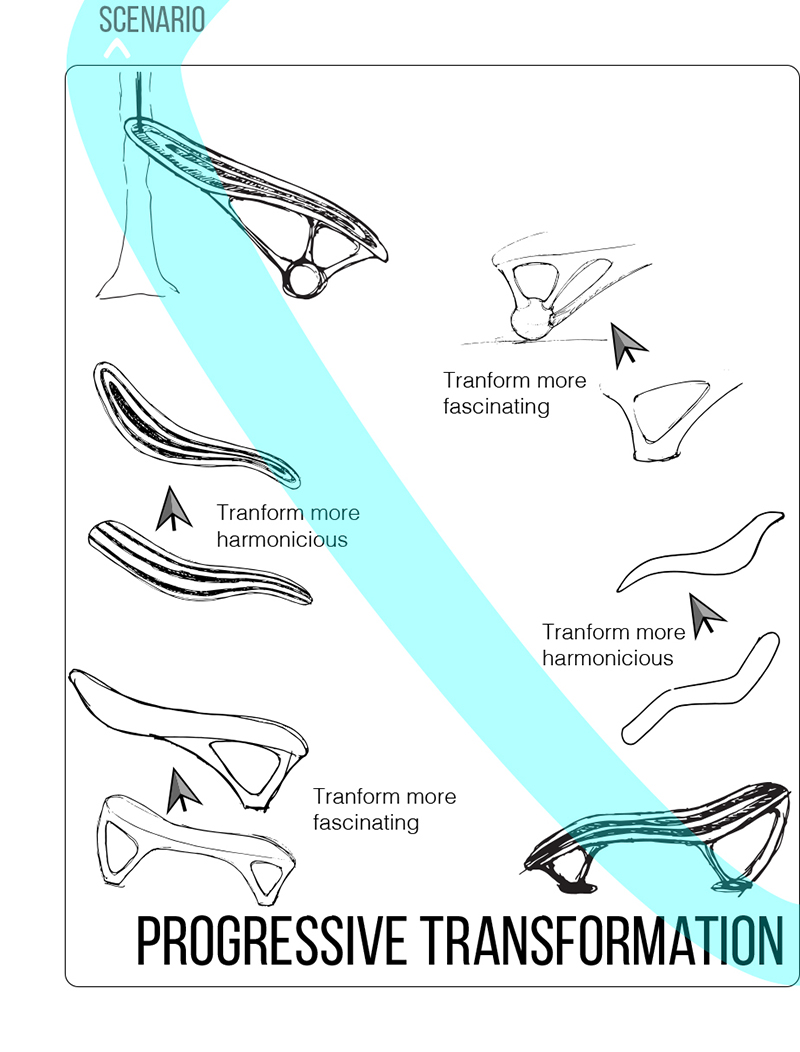 SCENARIO

Tranform more fascinating

Tranform more harmonicious

Tranform more harmonicious

Tranform more fascinating

PROGRESSIVE TRANSFORMATION