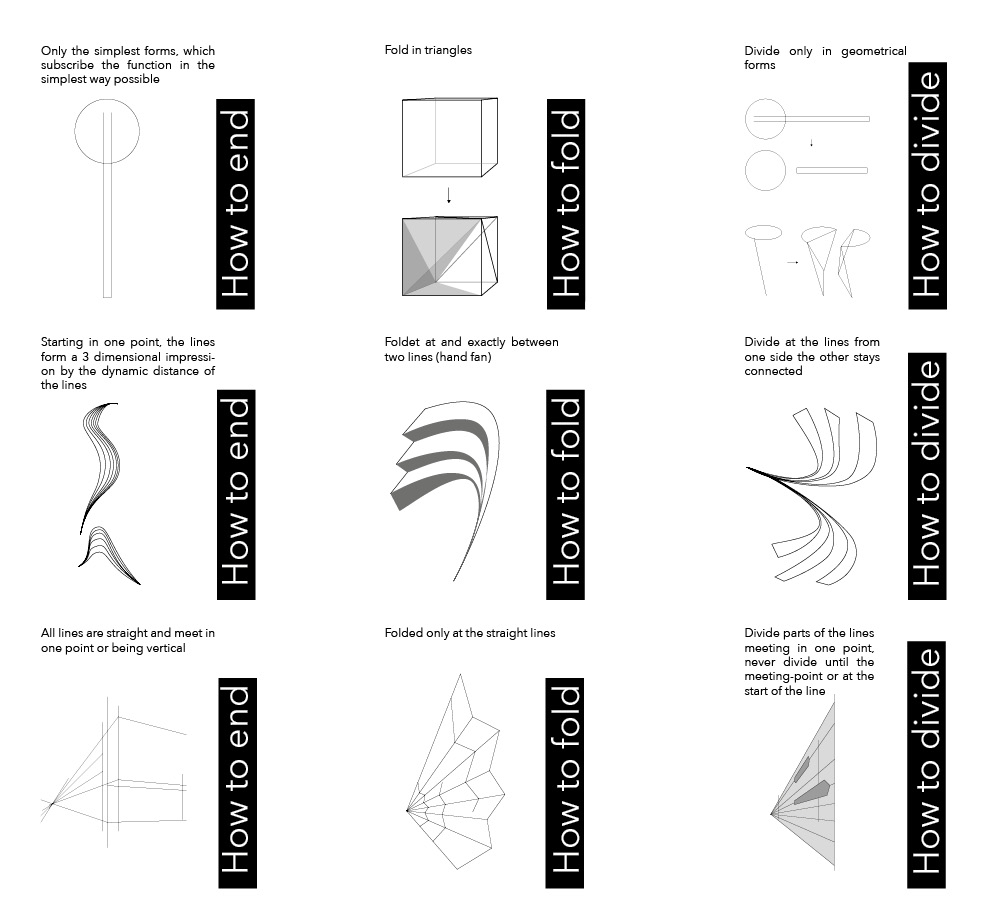 Only the simplest forms, which subscribe the function in the simplest way possible

How to end

Fold in triangles

How to fold

Divide only in geometrical forms

How to divide

Starting in one point, the lines form a 3 dimensional impression by the dynamic distance of the lines

How to end

Foldet at and exactly between two lines (hand fan)

How to fold

Divide at the lines from one side the other stays connected

How to divide

All lines are straight and meet in one point or being vertical

How to end

Folded only at the straight lines

How to fold

Divide parts of the lines meeting in one point, never divide until the meeting-point or at the start of the line

How to divide