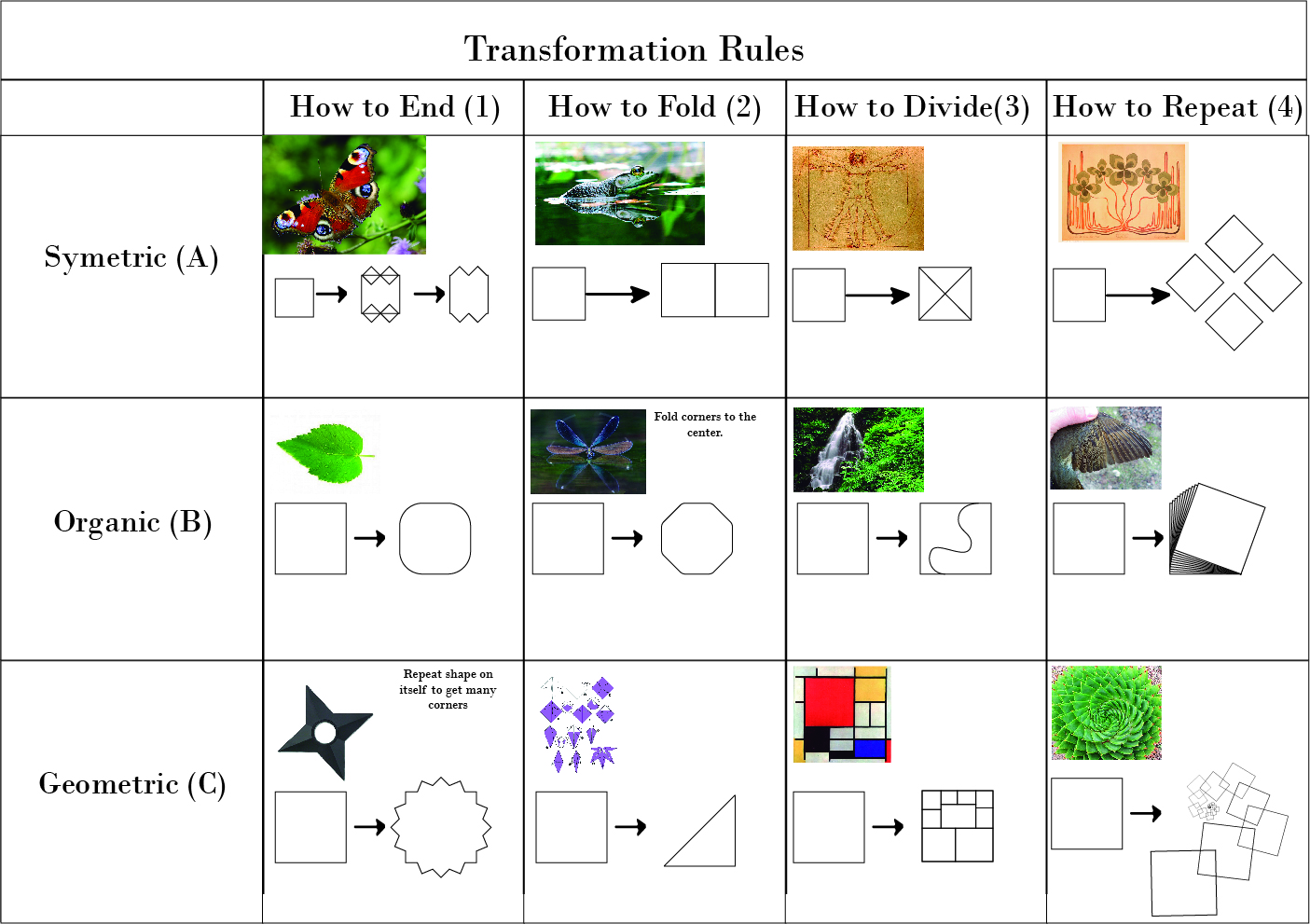 Transformation Rules

| | How to End (1) | How to Fold (2) | How to Divide(3) | How to Repeat (4) |
|---|---|---|---|---|
| Symetric (A) | | | | |
| Organic (B) | | Fold corners to the center. | | |
| Geometric (C) | Repeat shape on itself to get many corners | | | |