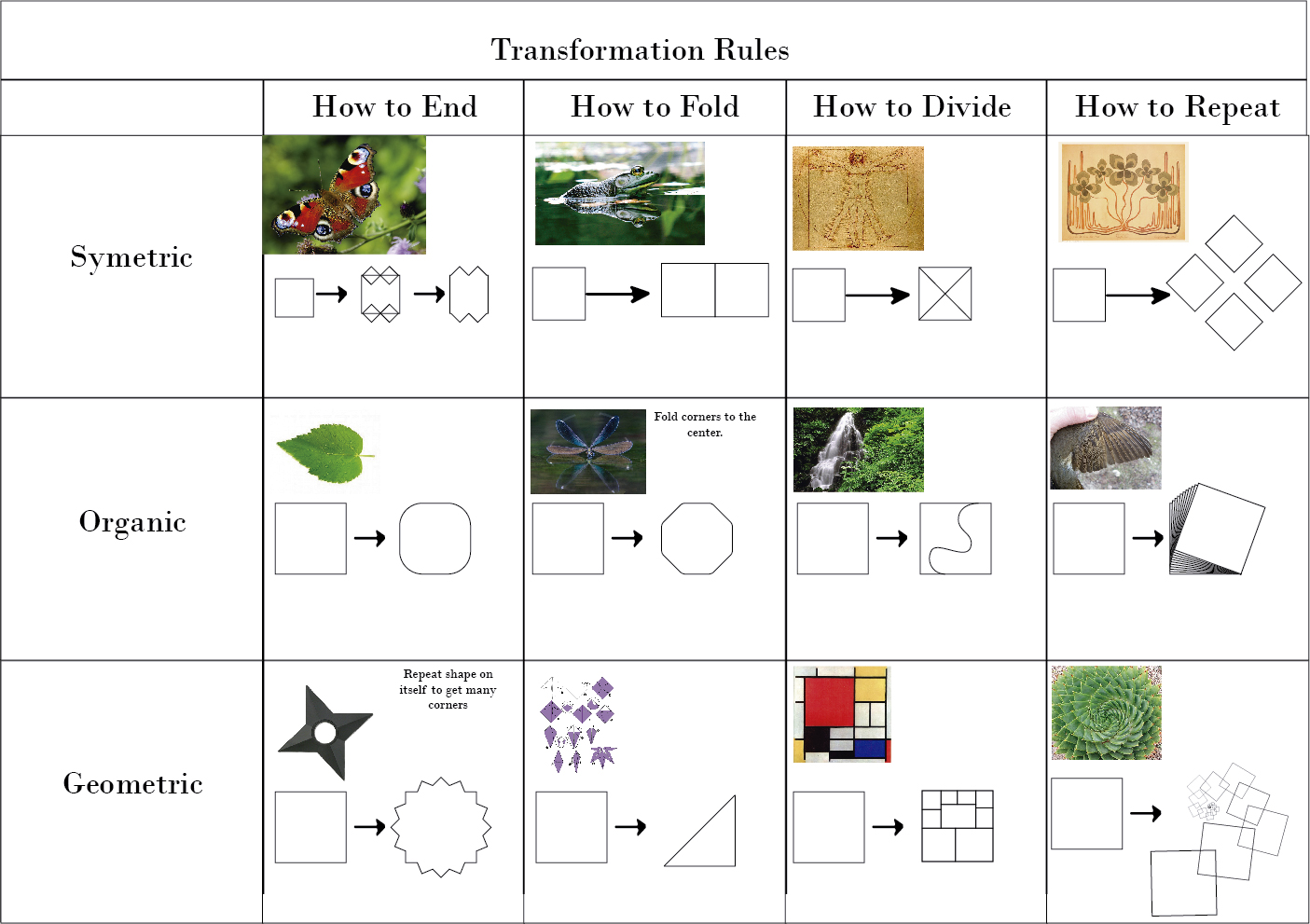 Transformation Rules

| | How to End | How to Fold | How to Divide | How to Repeat |
|---|---|---|---|---|
| Symetric | | | | |
| Organic | | Fold corners to the center. | | |
| Geometric | Repeat shape on itself to get many corners | | | |