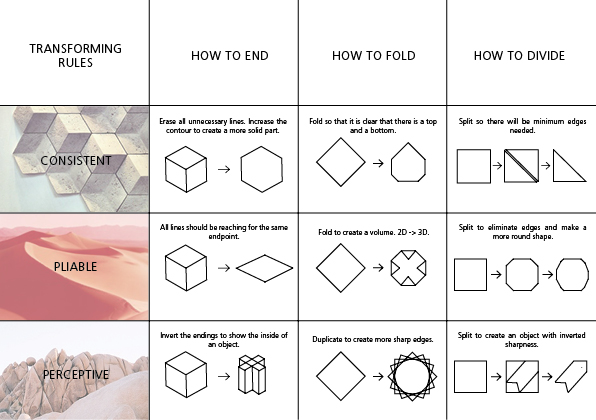 | TRANSFORMING RULES | HOW TO END | HOW TO FOLD | HOW TO DIVIDE |
|---|---|---|---|
| CONSISTENT | Erase all unnecessary lines. Increase the contour to create a more solid part. | Fold so that it is clear that there is a top and a bottom. | Split so there will be minimum edges needed. |
| PLIABLE | All lines should be reaching for the same endpoint. | Fold to create a volume. 2D -> 3D. | Split to eliminate edges and make a more round shape. |
| PERCEPTIVE | Invert the endings to show the inside of an object. | Duplicate to create more sharp edges. | Split to create an object with inverted sharpness. |