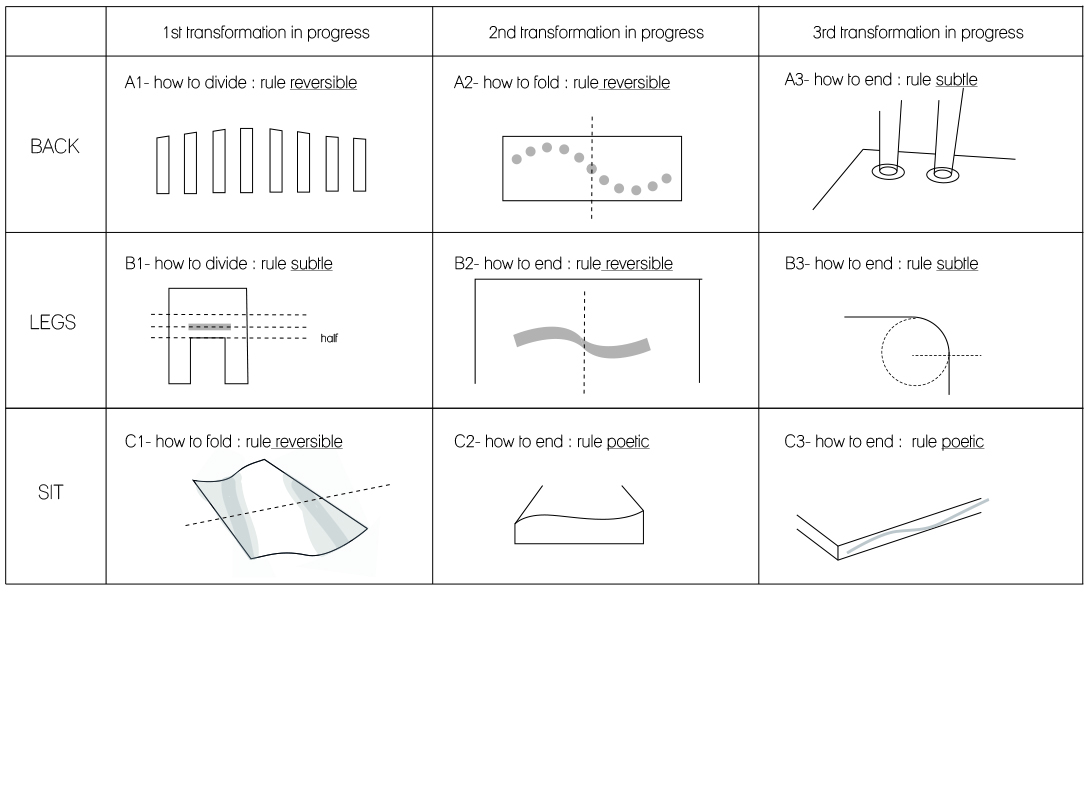 | | 1st transformation in progress | 2nd transformation in progress | 3rd transformation in progress |
|---|---|---|---|
| BACK | A1- how to divide : rule reversible | A2- how to fold : rule reversible | A3- how to end : rule subtle |
| LEGS | B1- how to divide : rule subtle half | B2- how to end : rule reversible | B3- how to end : rule subtle |
| SIT | C1- how to fold : rule reversible | C2- how to end : rule poetic | C3- how to end : rule poetic |