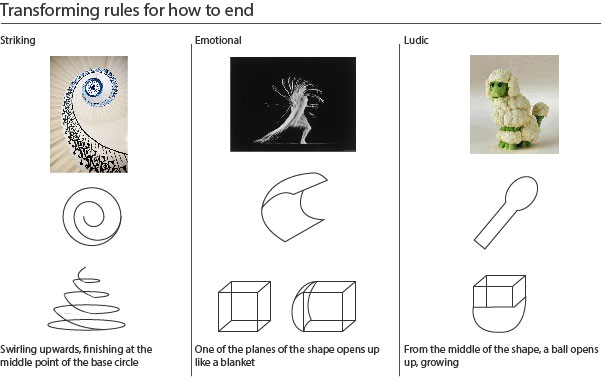 Transforming rules for how to end

Striking

Swirling upwards, finishing at the middle point of the base circle

Emotional

One of the planes of the shape opens up like a blanket

Ludic

From the middle of the shape, a ball opens up, growing