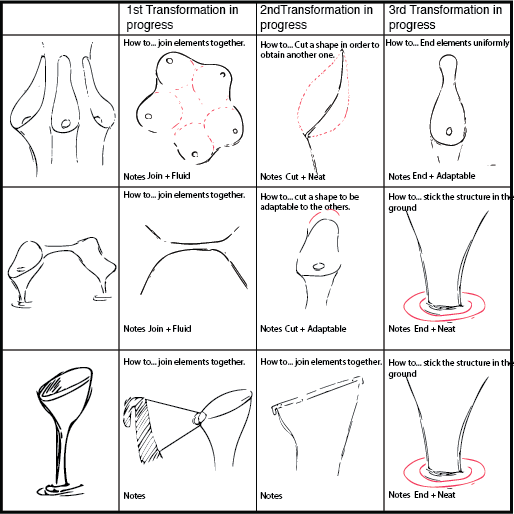 | | 1st Transformation in progress | 2ndTransformation in progress | 3rd Transformation in progress |
|---|---|---|---|
| | How to... join elements together. Notes Join + Fluid | How to... Cut a shape in order to obtain another one. Notes Cut + Neat | How to... End elements uniformly Notes End + Adaptable |
| | How to... join elements together. Notes Join + Fluid | How to... cut a shape to be adaptable to the others. Notes Cut + Adaptable | How to... stick the structure in the ground Notes End + Neat |
| | How to... join elements together. Notes | How to... join elements together. Notes | How to... stick the structure in the ground Notes End + Neat |