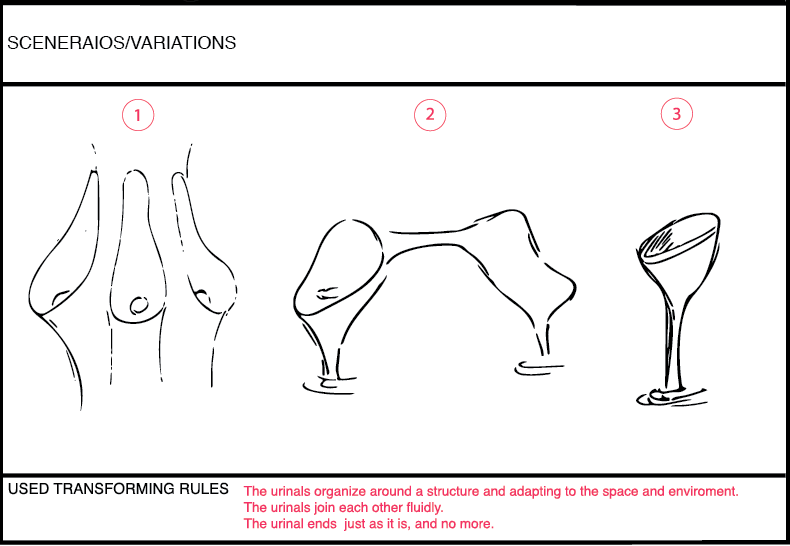 SCENERAIOS/VARIATIONS

1

2

3

USED TRANSFORMING RULES

The urinals organize around a structure and adapting to the space and enviroment.
The urinals join each other fluidly.
The urinal ends just as it is, and no more.