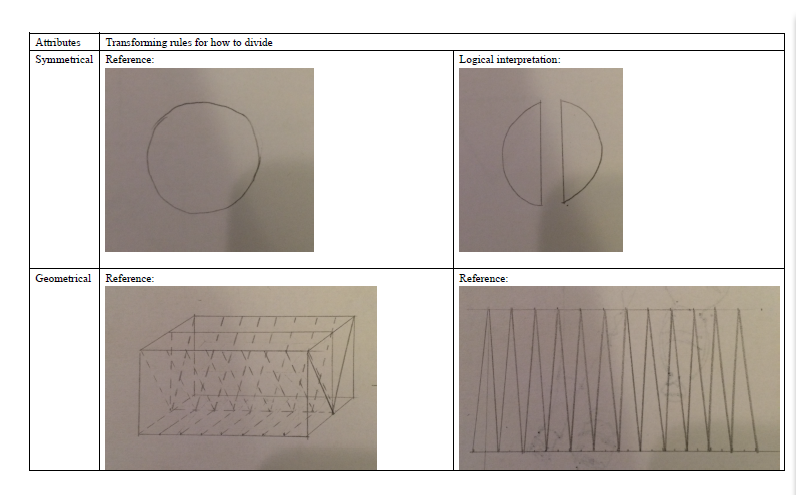 | Attributes | Transforming rules for how to divide | |
|---|---|---|
| Symmetrical | Reference: | Logical interpretation: |
| Geometrical | Reference: | Reference: |