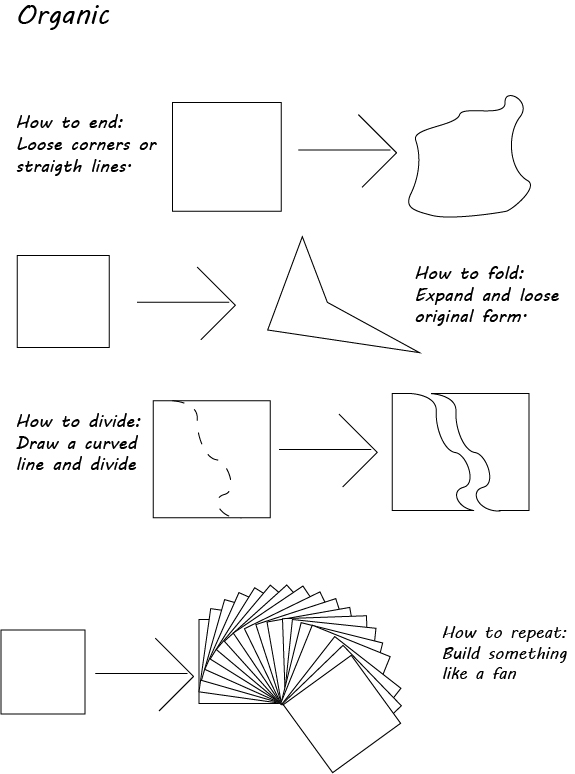 Organic

How to end:
Loose corners or straigth lines.

How to fold:
Expand and loose original form.

How to divide:
Draw a curved line and divide

How to repeat:
Build something like a fan