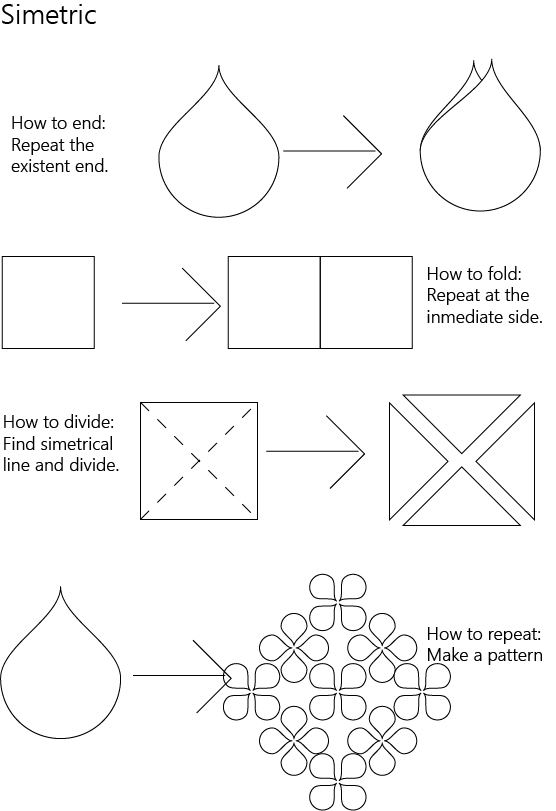 Simetric

How to end:
Repeat the existent end.

How to fold:
Repeat at the inmediate side.

How to divide:
Find simetrical line and divide.

How to repeat:
Make a pattern