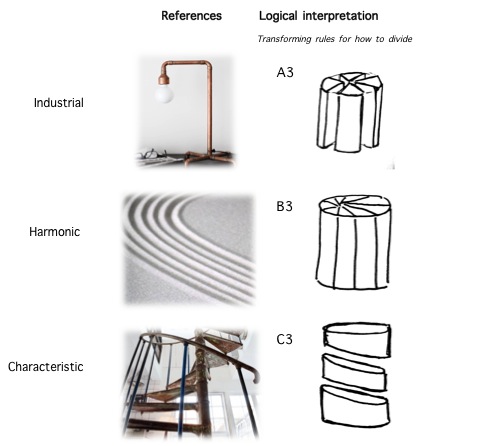 References Logical interpretation

Transforming rules for how to divide

Industrial

A3

Harmonic

B3

Characteristic

C3