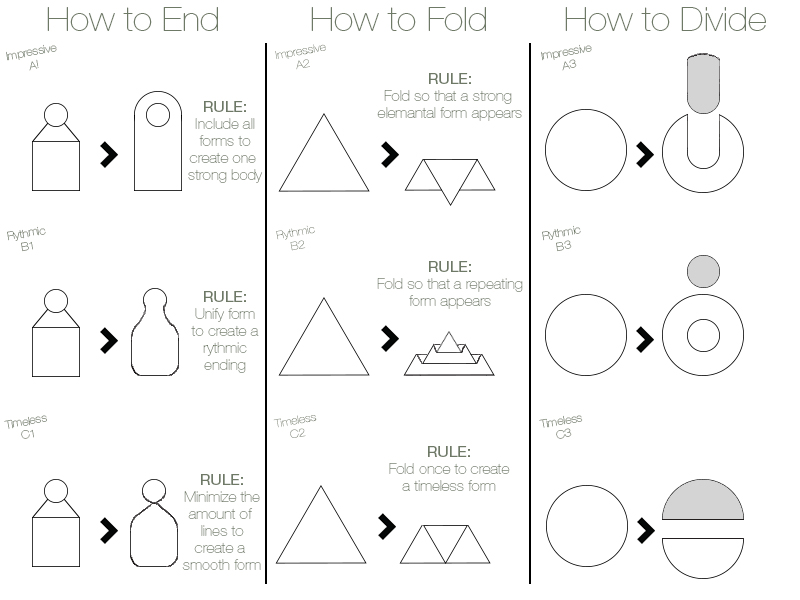 How to End

Impressive
A1

RULE:
Include all forms to create one strong body

Rythmic
B1

RULE:
Unify form to create a rythmic ending

Timeless
C1

RULE:
Minimize the amount of lines to create a smooth form

How to Fold

Impressive
A2

RULE:
Fold so that a strong elemantal form appears

Rythmic
B2

RULE:
Fold so that a repeating form appears

Timeless
C2

RULE:
Fold once to create a timeless form

How to Divide

Impressive
A3

Rythmic
B3

Timeless
C3