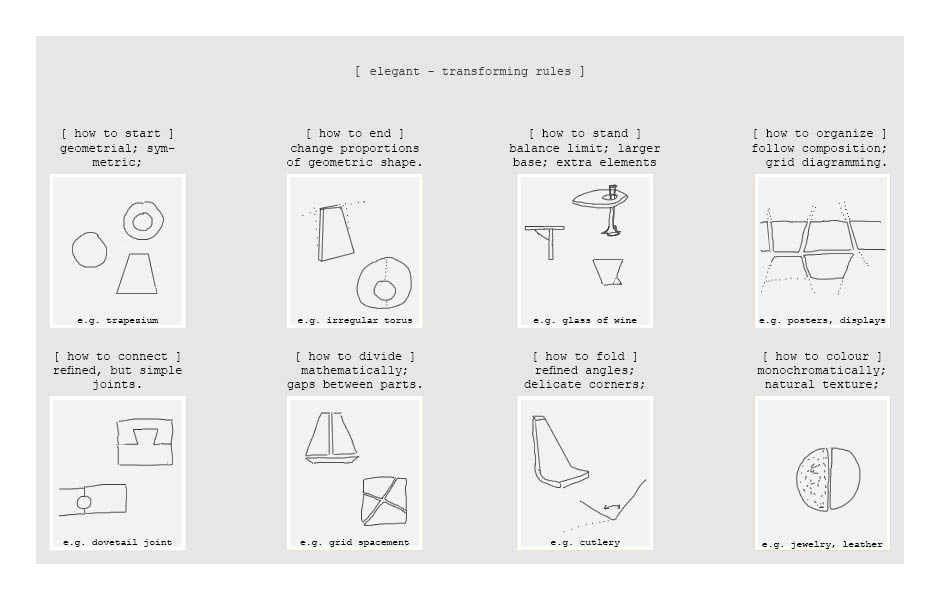 [ elegant - transforming rules ]

[ how to start ]
geometrial; symmetric;

e.g. trapezium

[ how to end ]
change proportions of geometric shape.

e.g. irregular torus

[ how to stand ]
balance limit; larger base; extra elements

e.g. glass of wine

[ how to organize ]
follow composition; grid diagramming.

e.g. posters, displays

[ how to connect ]
refined, but simple joints.

e.g. dovetail joint

[ how to divide ]
mathematically; gaps between parts.

e.g. grid spacement

[ how to fold ]
refined angles; delicate corners;

e.g. cutlery

[ how to colour ]
monochromatically; natural texture;

e.g. jewelry, leather