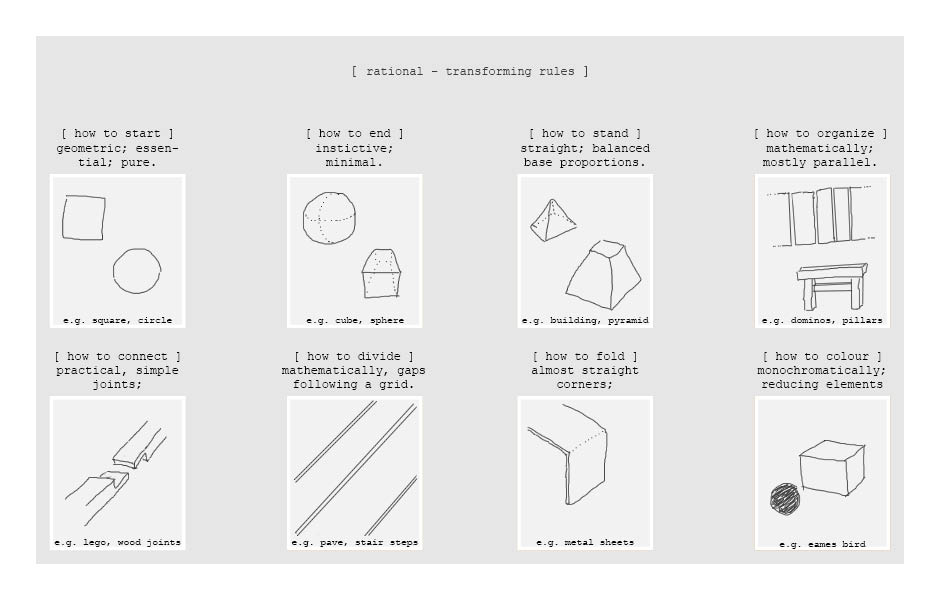 [ rational - transforming rules ]

[ how to start ]
geometric; essential; pure.

e.g. square, circle

[ how to end ]
instictive; minimal.

e.g. cube, sphere

[ how to stand ]
straight; balanced base proportions.

e.g. building, pyramid

[ how to organize ]
mathematically; mostly parallel.

e.g. dominos, pillars

[ how to connect ]
practical, simple joints;

e.g. lego, wood joints

[ how to divide ]
mathematically, gaps following a grid.

e.g. pave, stair steps

[ how to fold ]
almost straight corners;

e.g. metal sheets

[ how to colour ]
monochromatically; reducing elements

e.g. eames bird