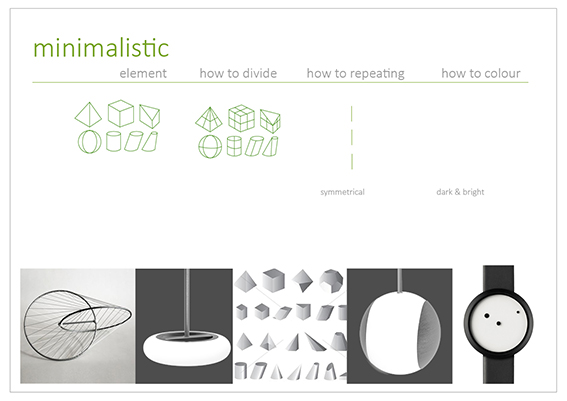 minimalistic

element how to divide how to repeating how to colour

symmetrical dark & bright