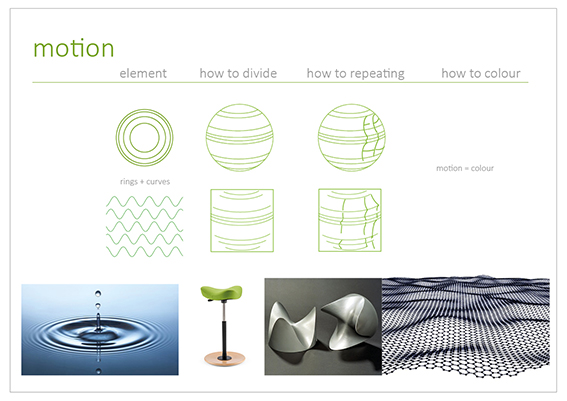 motion

element how to divide how to repeating how to colour

rings + curves

motion = colour