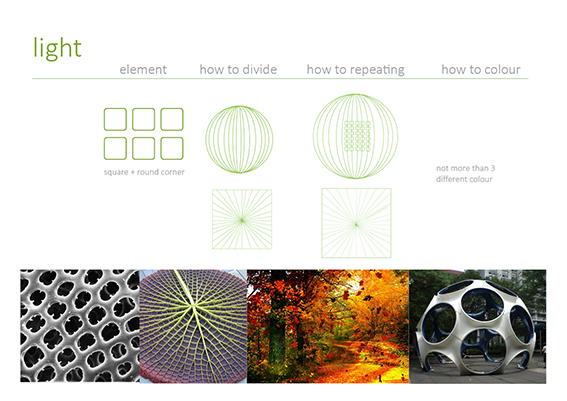 light

element how to divide how to repeating how to colour

square + round corner

not more than 3 different colour