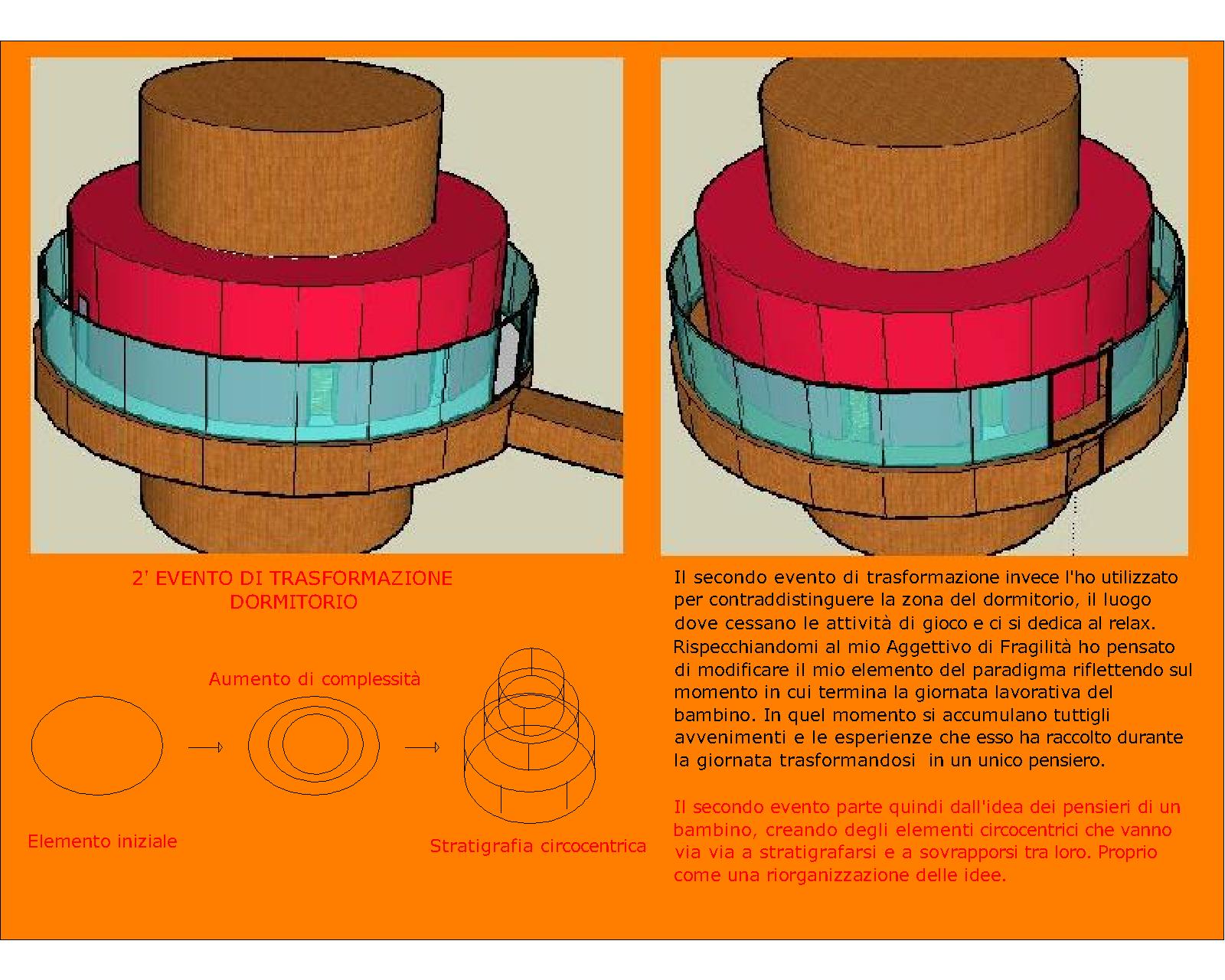 2' EVENTO DI TRASFORMAZIONE
DORMITORIO

Aumento di complessità

Elemento iniziale

Stratigrafia circocentrica

Il secondo evento di trasformazione invece l'ho utilizzato per contraddistinguere la zona del dormitorio, il luogo dove cessano le attività di gioco e ci si dedica al relax. Rispecchiandomi al mio Aggettivo di Fragilità ho pensato di modificare il mio elemento del paradigma riflettendo sul momento in cui termina la giornata lavorativa del bambino. In quel momento si accumulano tuttigli avvenimenti e le esperienze che esso ha raccolto durante la giornata trasformandosi in un unico pensiero.

Il secondo evento parte quindi dall'idea dei pensieri di un bambino, creando degli elementi circocentrici che vanno via via a stratigrafarsi e a sovrapporsi tra loro. Proprio come una riorganizzazione delle idee.