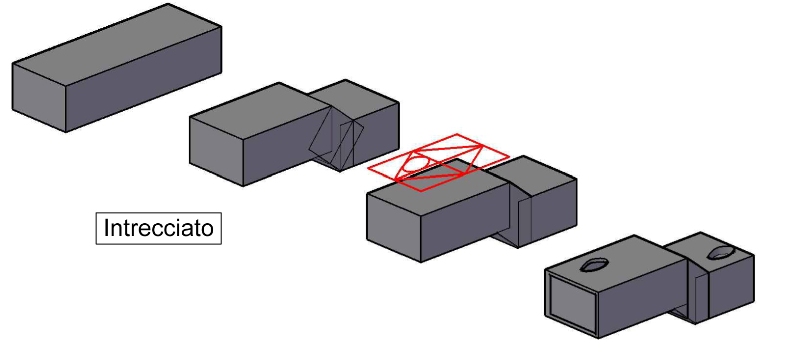 Intrecciato